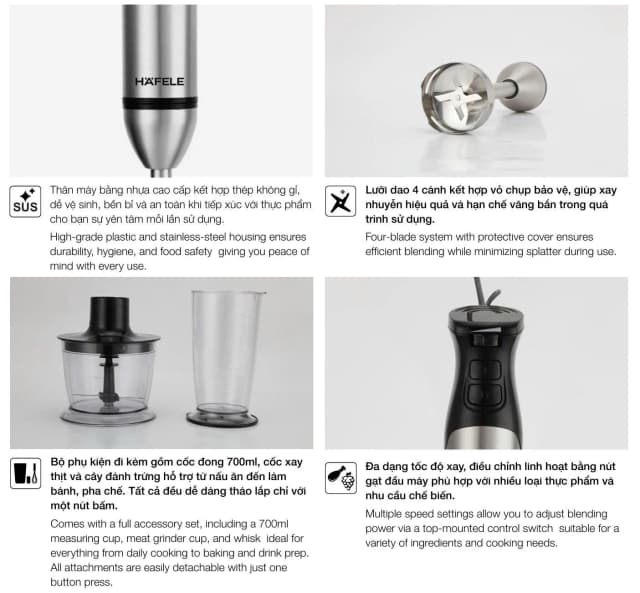 HÄFELE

SUS

Thân máy bằng nhựa cao cấp kết hợp thép không gỉ, dễ vệ sinh, bền bỉ và an toàn khi tiếp xúc với thực phẩm cho bạn sự yên tâm mỗi lần sử dụng.

High-grade plastic and stainless-steel housing ensures durability, hygiene, and food safety giving you peace of mind with every use.

Lưỡi dao 4 cánh kết hợp vỏ chụp bảo vệ, giúp xay nhuyễn hiệu quả và hạn chế văng bắn trong quá trình sử dụng.

Four-blade system with protective cover ensures efficient blending while minimizing splatter during use.

Bộ phụ kiện đi kèm gồm cốc đong 700ml, cốc xay thịt và cây đánh trứng hỗ trợ từ nấu ăn đến làm bánh, pha chế. Tất cả đều dễ dàng tháo lắp chỉ với một nút bấm.

Comes with a full accessory set, including a 700ml measuring cup, meat grinder cup, and whisk ideal for everything from daily cooking to baking and drink prep. All attachments are easily detachable with just one button press.

Đa dạng tốc độ xay, điều chỉnh linh hoạt bằng nút gạt đầu máy phù hợp với nhiều loại thực phẩm và nhu cầu chế biến.

Multiple speed settings allow you to adjust blending power via a top-mounted control switch suitable for a variety of ingredients and cooking needs.