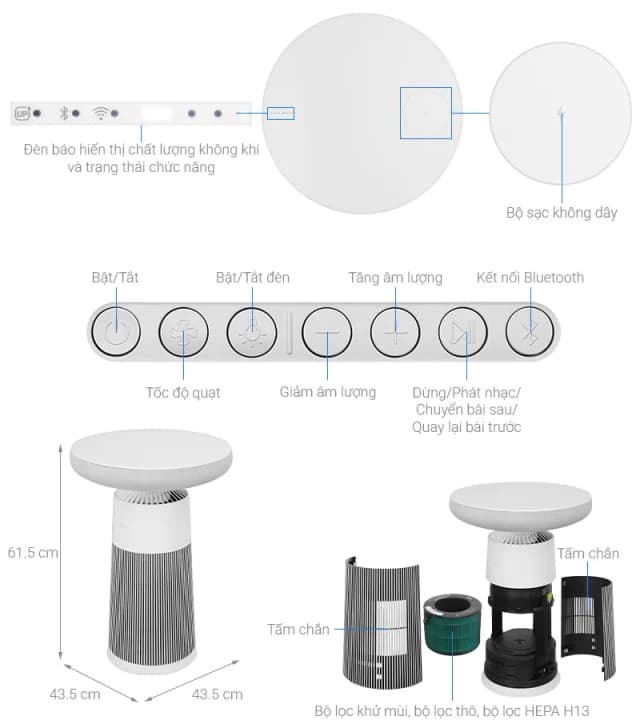 UP

Đèn báo hiển thị chất lượng không khí và trạng thái chức năng

Bộ sạc không dây

Bật/Tắt

Bật/Tắt đèn

Tăng âm lượng

Kết nối Bluetooth

Tốc độ quạt

Giảm âm lượng

Dừng/Phát nhạc/ Chuyển bài sau/ Quay lại bài trước

61.5 cm

43.5 cm

43.5 cm

Tấm chắn

Tấm chắn

Bộ lọc khử mùi, bộ lọc thô, bộ lọc HEPA H13