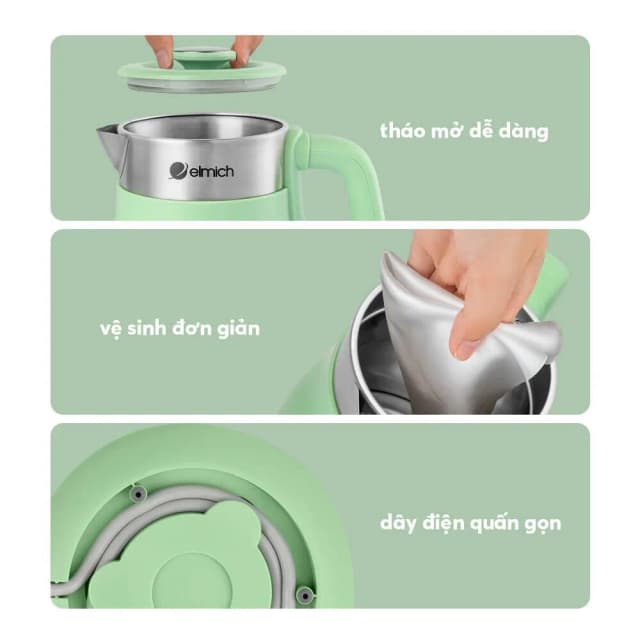 elmich

tháo mở dễ dàng

vệ sinh đơn giản

dây điện quấn gọn