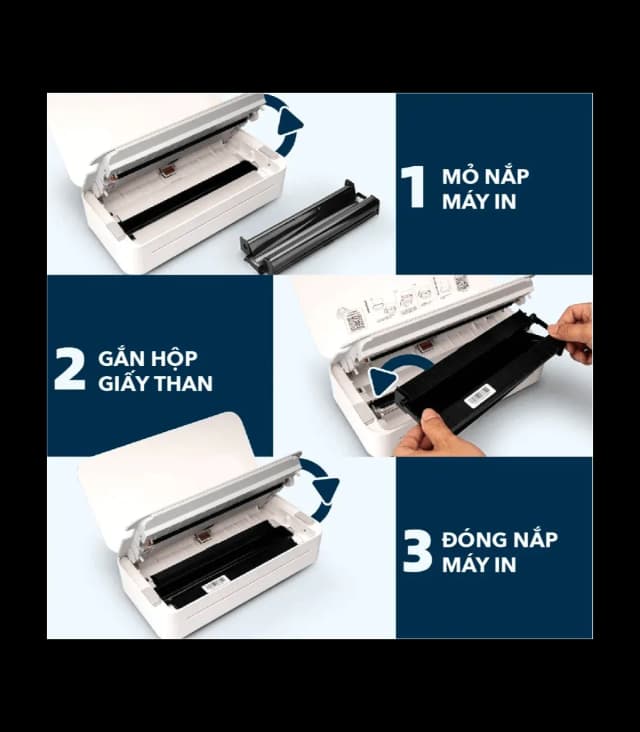 1 MỞ NẮP MÁY IN

2 GẮN HỘP GIẤY THAN

3 ĐÓNG NẮP MÁY IN