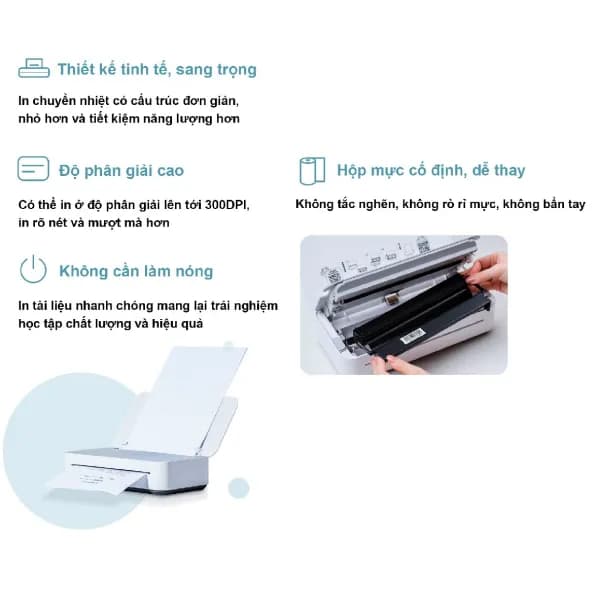 Thiết kế tinh tế, sang trọng

In chuyền nhiệt có cấu trúc đơn giản, nhỏ hơn và tiết kiệm năng lượng hơn

Độ phân giải cao

Có thể in ở độ phân giải lên tới 300DPI, in rõ nét và mượt mà hơn

Không cần làm nóng

In tài liệu nhanh chóng mang lại trải nghiệm học tập chất lượng và hiệu quả

Hộp mực cố định, dễ thay

Không tắc nghẽn, không rò rỉ mực, không bẩn tay