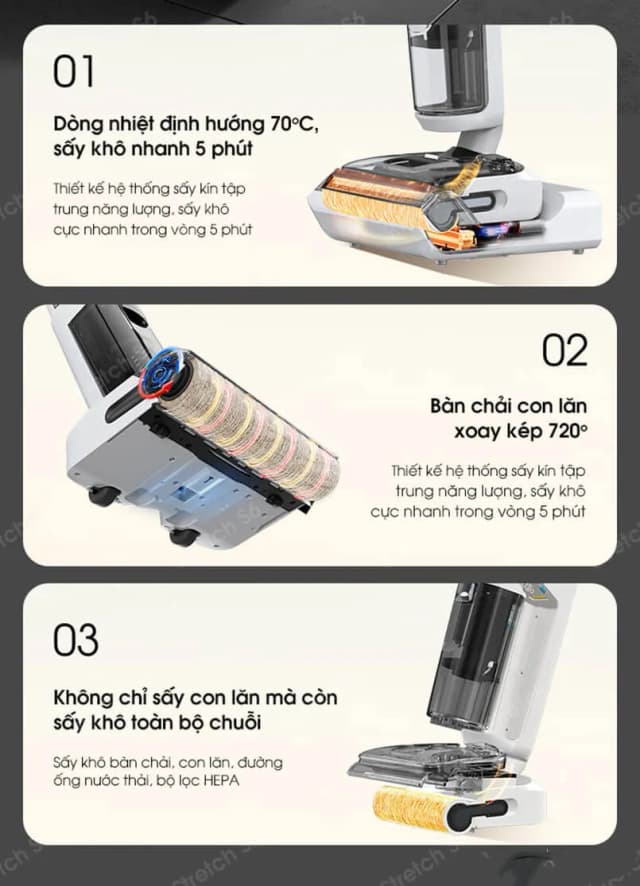 01

Dòng nhiệt định hướng 70°C, sấy khô nhanh 5 phút

Thiết kế hệ thống sấy kín tập trung năng lượng, sấy khô cực nhanh trong vòng 5 phút

02

Bàn chải con lăn xoay kép 720°

Thiết kế hệ thống sấy kín tập trung năng lượng, sấy khô cực nhanh trong vòng 5 phút

03

Không chỉ sấy con lăn mà còn sấy khô toàn bộ chuỗi

Sấy khô bàn chải, con lăn, đường ống nước thải, bộ lọc HEPA