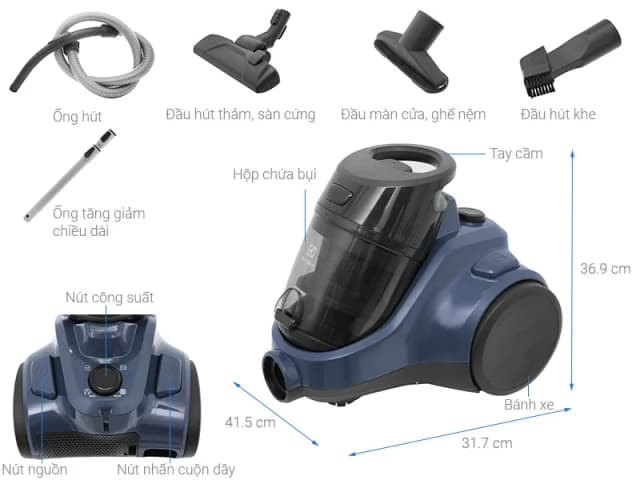 Ống hút

Đầu hút thảm, sàn cứng

Đầu màn cửa, ghế nệm

Đầu hút khe

Ống tăng giảm chiều dài

Hộp chứa bụi

Tay cầm

36.9 cm

Nút công suất

Bánh xe

41.5 cm

31.7 cm

Nút nguồn

Nút nhấn cuộn dây