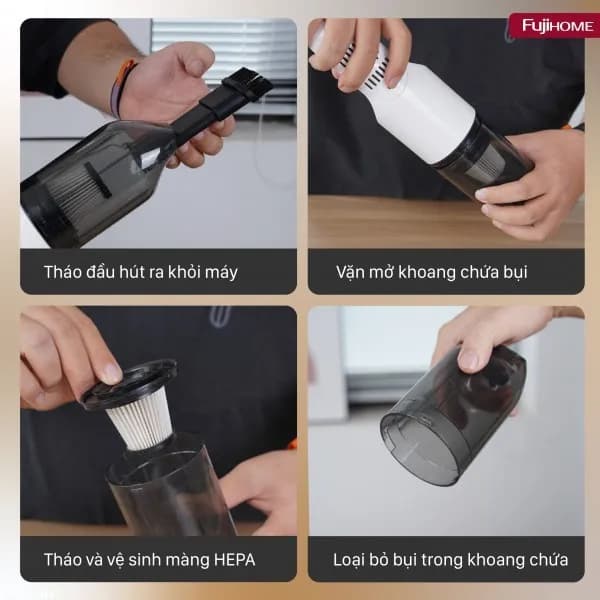 FujiHOME

Tháo đầu hút ra khỏi máy

Vặn mở khoang chứa bụi

Tháo và vệ sinh màng HEPA

Loại bỏ bụi trong khoang chứa