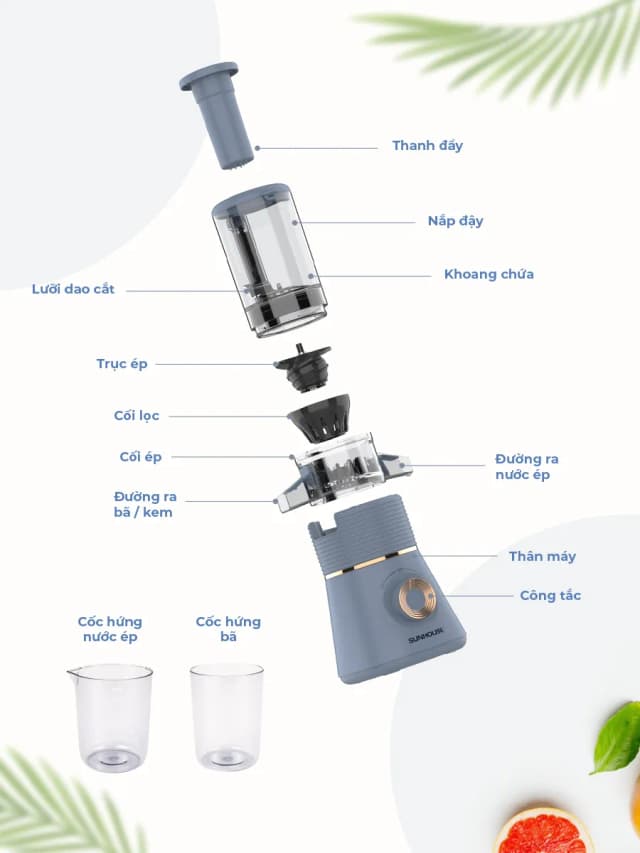 Thanh đẩy

Nắp đậy

Khoang chứa

Lưỡi dao cắt

Trục ép

Cối lọc

Cối ép

Đường ra nước ép

Đường ra bã / kem

Thân máy

Công tắc

SUNHOUSE

Cốc hứng nước ép

Cốc hứng bã