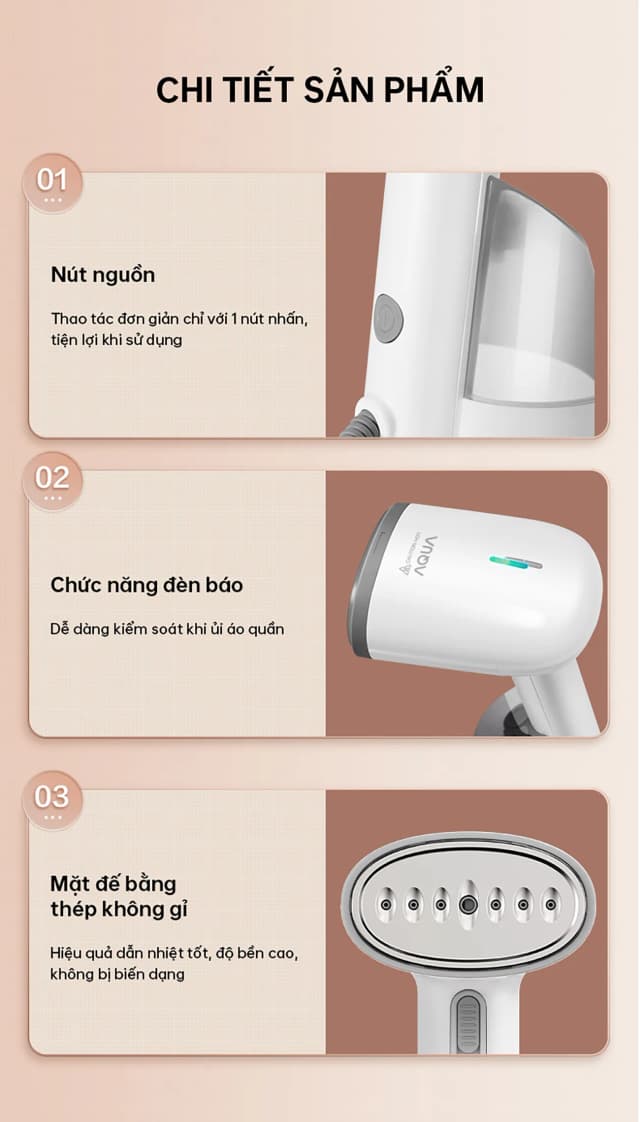 CHI TIẾT SẢN PHẨM

01

Nút nguồn

Thao tác đơn giản chỉ với 1 nút nhấn, tiện lợi khi sử dụng

02

Chức năng đèn báo

Dễ dàng kiểm soát khi ủi áo quần

VNOV

03

Mặt đế bằng thép không gỉ

Hiệu quả dẫn nhiệt tốt, độ bền cao, không bị biến dạng